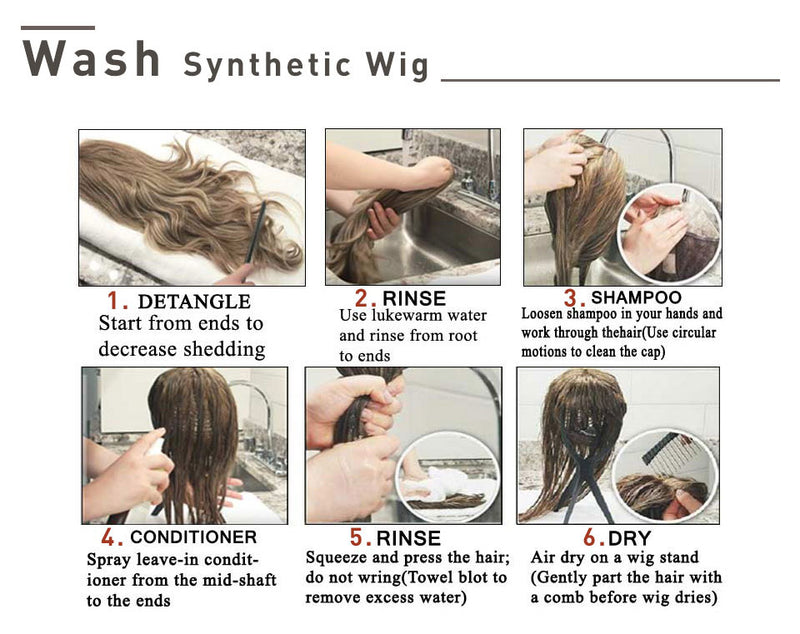 Wash Synthetic Wig

1. DETANGLE
Start from ends to decrease shedding

2. RINSE
Use lukewarm water and rinse from root to ends

3. SHAMPOO
Loosen shampoo in your hands and work through thehair(Use circular motions to clean the cap)

4. CONDITIONER
Spray leave-in conditioner from the mid-shaft to the ends

5. RINSE
Squeeze and press the hair; do not wring(Towel blot to remove excess water)

6. DRY
Air dry on a wig stand (Gently part the hair with a comb before wig dries)